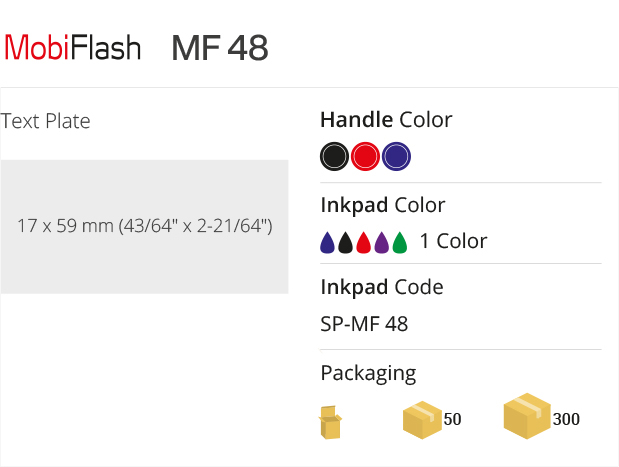 MobiFlash MF 48

Text Plate

17 x 59 mm (43/64" x 2-21/64")

Handle Color

Inkpad Color

1 Color

Inkpad Code

SP-MF 48

Packaging

50

300